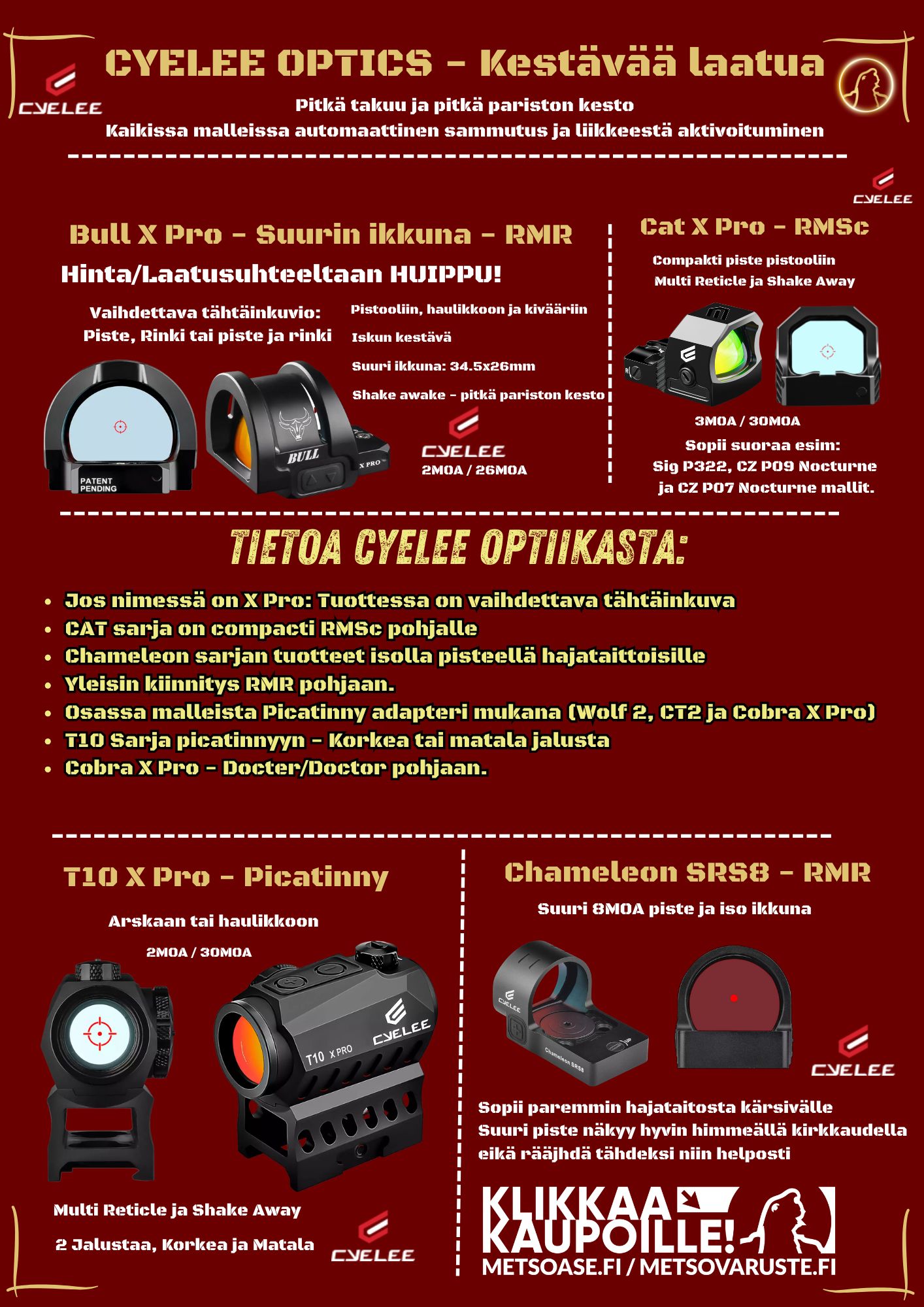 CYELEE

CYELEE OPTICS - Kestävää laatua

Pitkä takuu ja pitkä pariston kesto
Kaikissa malleissa automaattinen sammutus ja liikkeestä aktivoituminen

CYELEE

Bull X Pro - Suurin ikkuna - RMR

Hinta/Laatusuhteeltaan HUIPPU!

Vaihdettava tähtäinkuvio:
Piste, Rinki tai piste ja rinki

Pistooliin, haulikkoon ja kivääriin
Iskun kestävä
Suuri ikkuna: 34.5x26mm
Shake awake - pitkä pariston kesto

PATENT PENDING

BULL X PRO

CYELEE
2MOA / 26MOA

Cat X Pro - RMSc

Compakti piste pistooliin
Multi Reticle ja Shake Away

3MOA / 30MOA
Sopii suoraa esim:
Sig P322, CZ P09 Nocturne ja CZ P07 Nocturne mallit.

TIETOA CYELEE OPTIIKASTA:

- Jos nimessä on X Pro: Tuottessa on vaihdettava tähtäinkuva
- CAT sarja on compacti RMSc pohjalle
- Chameleon sarjan tuotteet isolla pisteellä hajataittoisille
- Yleisin kiinnitys RMR pohjaan.
- Osassa malleista Picatinny adapteri mukana (Wolf 2, CT2 ja Cobra X Pro)
- T10 Sarja picatinnyyn - Korkea tai matala jalusta
- Cobra X Pro - Docter/Doctor pohjaan.

T10 X Pro - Picatinny

Arskaan tai haulikkoon
2MOA / 30MOA

CYELEE
T10 X PRO

Multi Reticle ja Shake Away
2 Jalustaa, Korkea ja Matala

CYELEE

Chameleon SRS8 - RMR

Suuri 8MOA piste ja iso ikkuna

CYELEE
Chameleon SRS8

CYELEE

Sopii paremmin hajataitosta kärsivälle
Suuri piste näkyy hyvin himmeällä kirkkaudella eikä rääjhdä tähdeksi niin helposti

KLIKKAA KAUPOILLE!
METSOASE.FI / METSOVARUSTE.FI